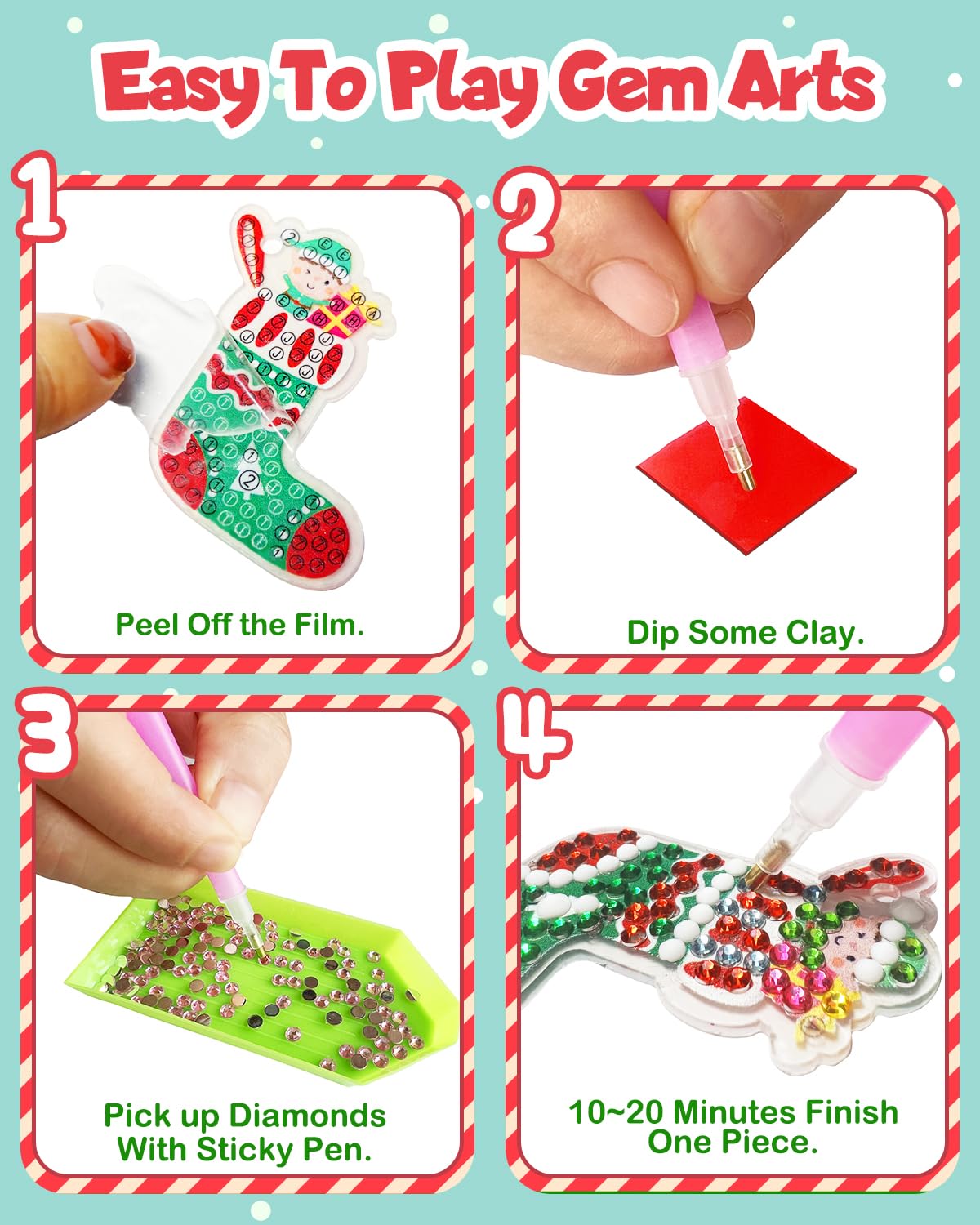 Easy To Play Gem Arts

1

Peel Off the Film.

2

Dip Some Clay.

3

Pick up Diamonds With Sticky Pen.

4

10~20 Minutes Finish One Piece.